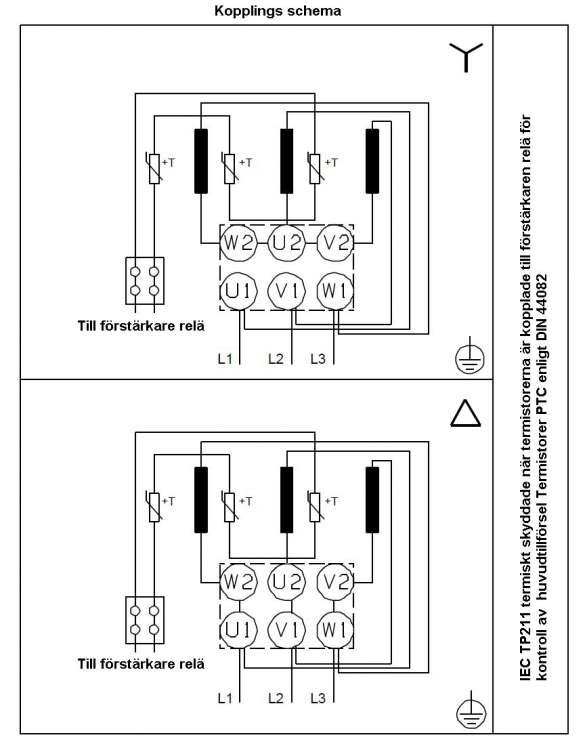 Kopplings schema

+T
+T
+T
W2
U2
V2
U1
V1
W1
Till förstärkare relä
L1
L2
L3

+T
+T
+T
W2
U2
V2
U1
V1
W1
Till förstärkare relä
L1
L2
L3

IEC TP211 termiskt skyddade när termistorerna är kopplade till förstärkaren relä för kontroll av huvudtillförsel Termistorer PTC enligt DIN 44082